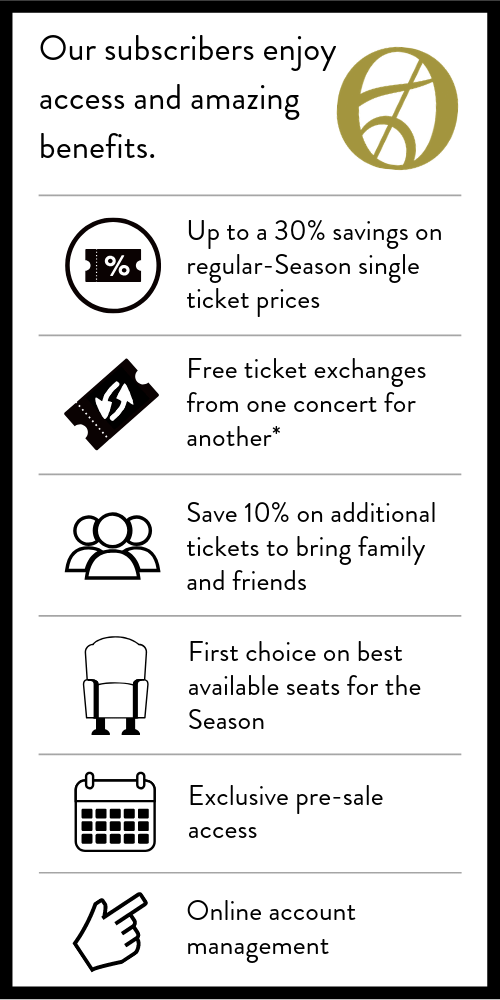 Our subscribers enjoy access and amazing benefits.

%

Up to a 30% savings on regular-Season single ticket prices

Free ticket exchanges from one concert for another*

Save 10% on additional tickets to bring family and friends

First choice on best available seats for the Season

Exclusive pre-sale access

Online account management